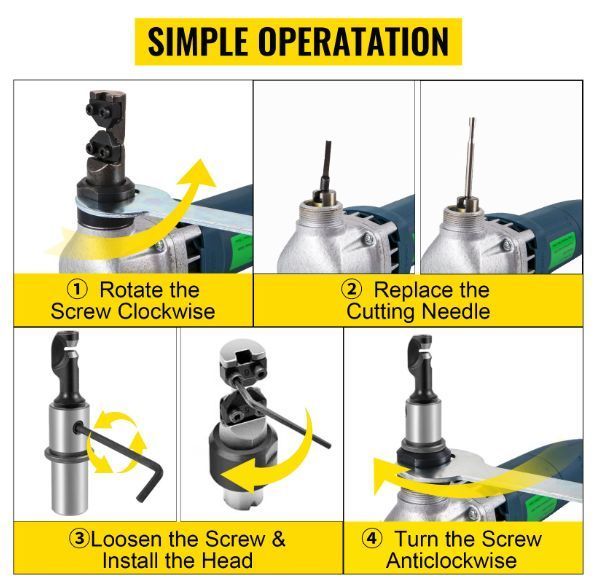 SIMPLE OPERATATION

① Rotate the Screw Clockwise

② Replace the Cutting Needle

③Loosen the Screw & Install the Head

④ Turn the Screw Anticlockwise